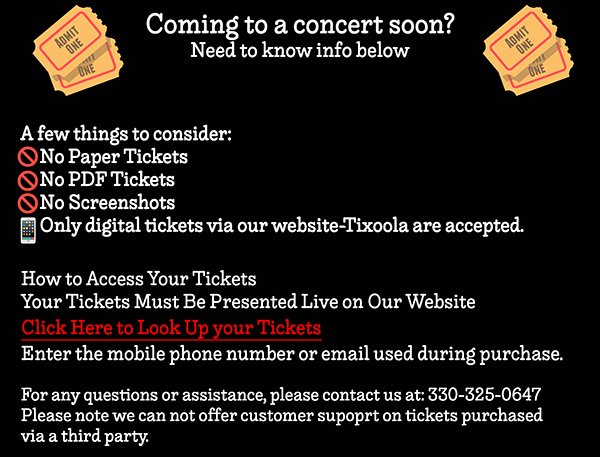 ADMIT ONE
ADMIT ONE

Coming to a concert soon?
Need to know info below

ADMIT ONE
ADMIT ONE

A few things to consider:
🚫No Paper Tickets
🚫No PDF Tickets
🚫No Screenshots
📱Only digital tickets via our website-Tixoola are accepted.

How to Access Your Tickets
Your Tickets Must Be Presented Live on Our Website
Click Here to Look Up your Tickets
Enter the mobile phone number or email used during purchase.

For any questions or assistance, please contact us at: 330-325-0647
Please note we can not offer customer supoprt on tickets purchased via a third party.